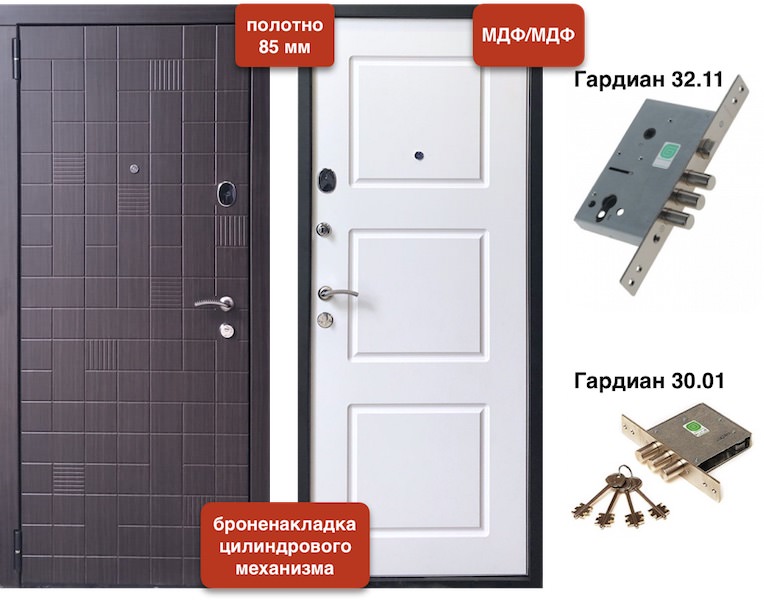 полотно 85 мм

МДФ/МДФ

Гардиан 32.11

Гардиан 30.01

броненакладка цилиндрового механизма