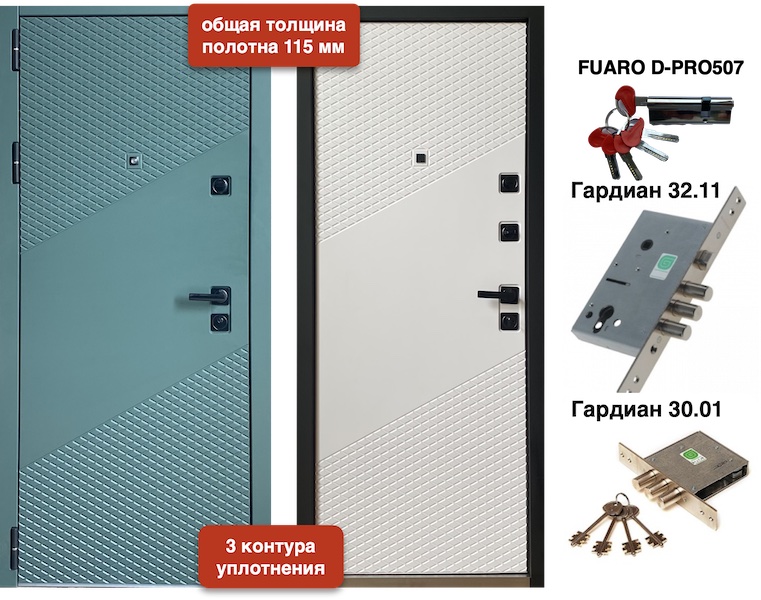 общая толщина полотна 115 мм

FUARO D-PRO507

Гардиан 32.11

Гардиан 30.01

3 контура уплотнения