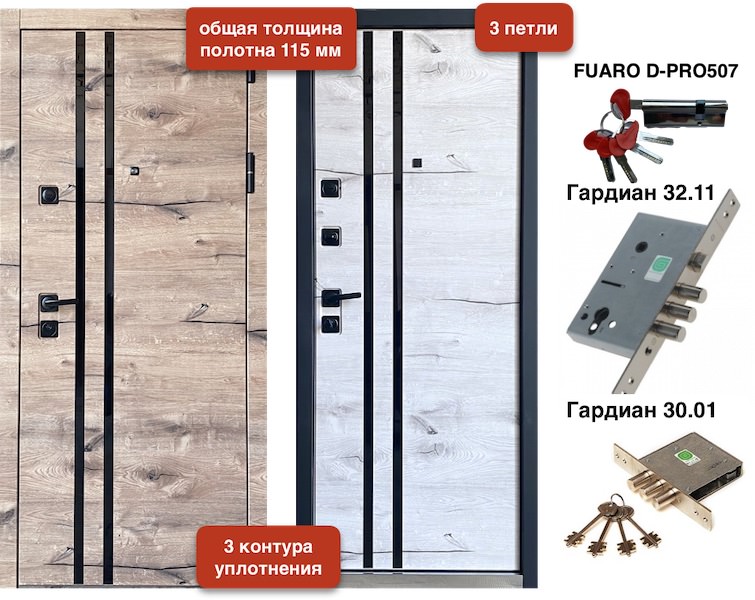 общая толщина полотна 115 мм

3 петли

FUARO D-PRO507

Гардиан 32.11

Гардиан 30.01

3 контура уплотнения